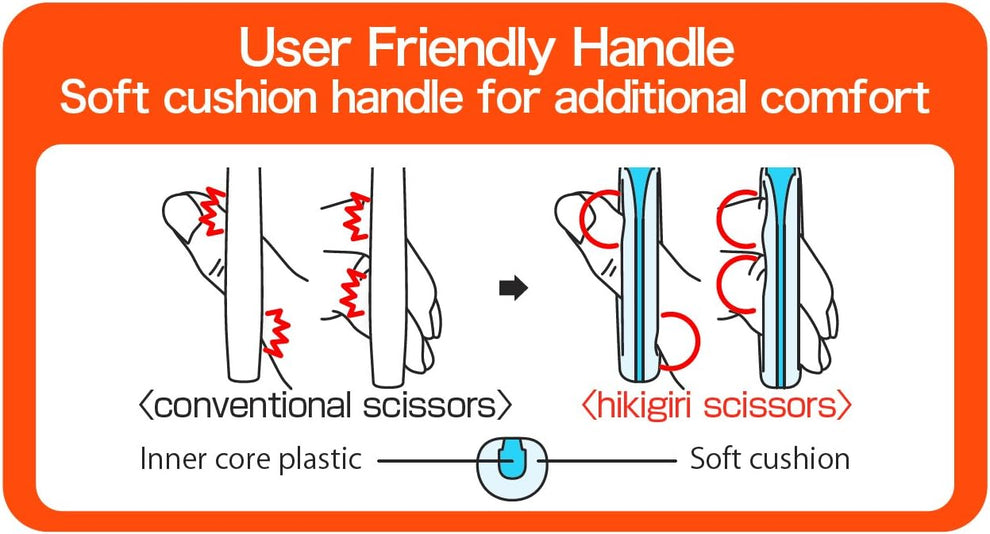 User Friendly Handle
Soft cushion handle for additional comfort

〈conventional scissors〉

〈hikigiri scissors〉

Inner core plastic

Soft cushion